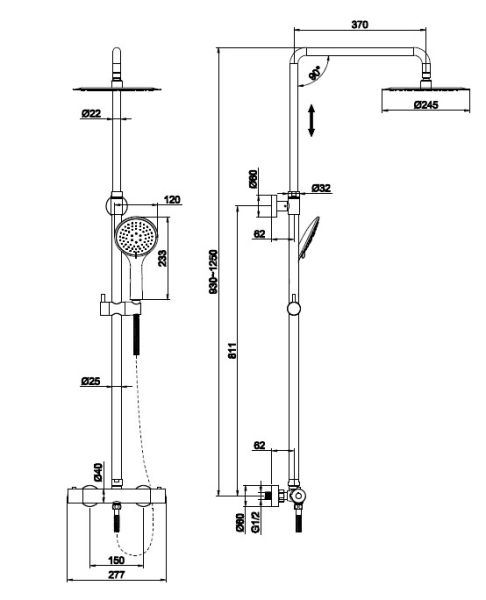 Ø22

120

233

Ø25

Ø40

150

277

370

90°

Ø245

Ø60

Ø32

62

930~1250

811

62

Ø60

G1/2